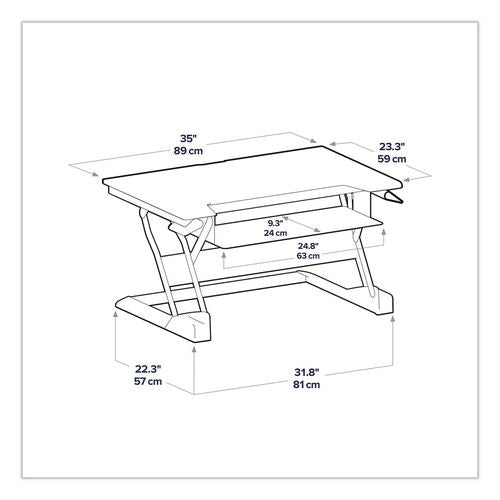 35"
89 cm

23.3"
59 cm

9.3"
24 cm

24.8"
63 cm

22.3"
57 cm

31.8"
81 cm