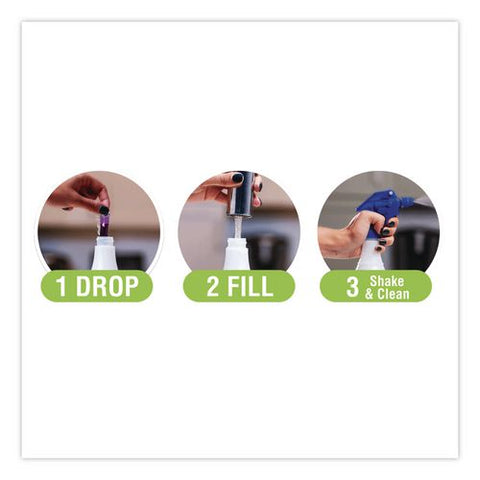 1 DROP

2 FILL

3 Shake & Clean