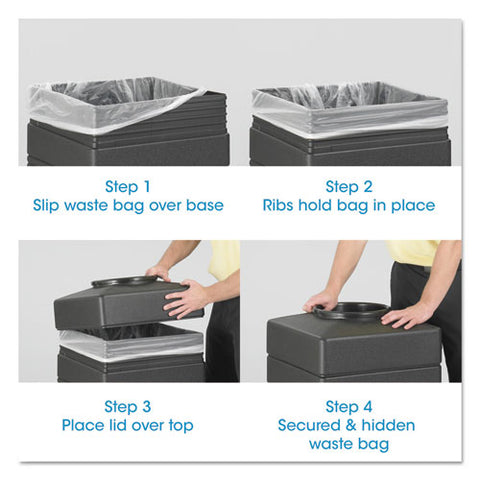 Step 1
Slip waste bag over base

Step 2
Ribs hold bag in place

Step 3
Place lid over top

Step 4
Secured & hidden waste bag