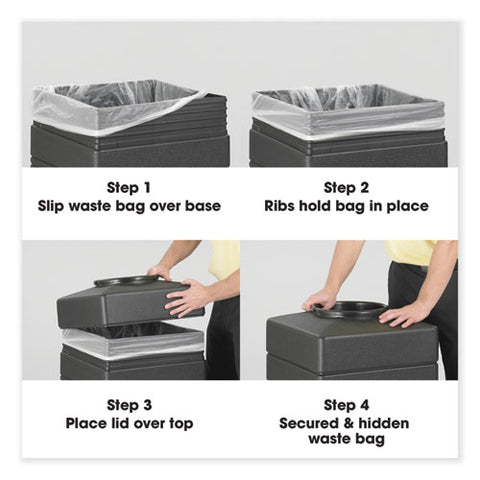 Step 1
Slip waste bag over base

Step 2
Ribs hold bag in place

Step 3
Place lid over top

Step 4
Secured & hidden waste bag