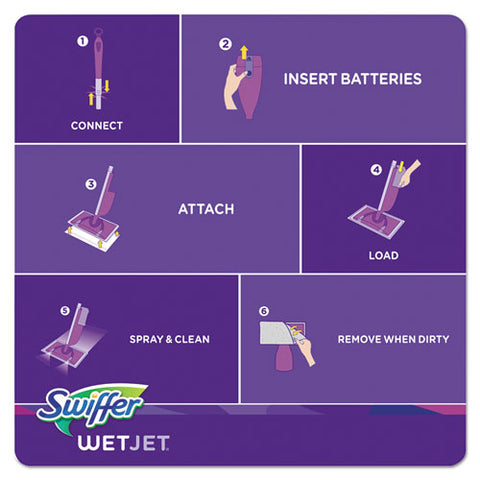 1
CONNECT

2
INSERT BATTERIES

3
ATTACH

4
LOAD

5
SPRAY & CLEAN

6
REMOVE WHEN DIRTY

Swiffer
WETJET