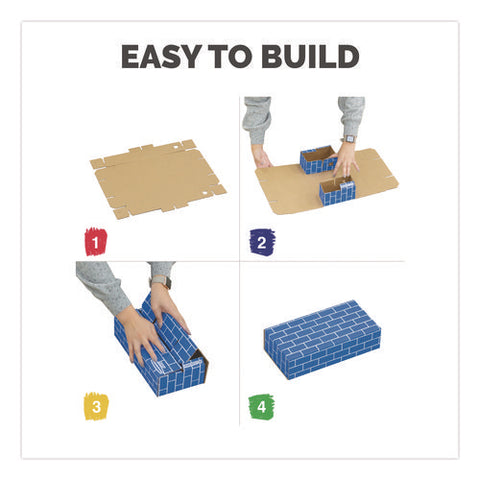 EASY TO BUILD

1

2

3

4