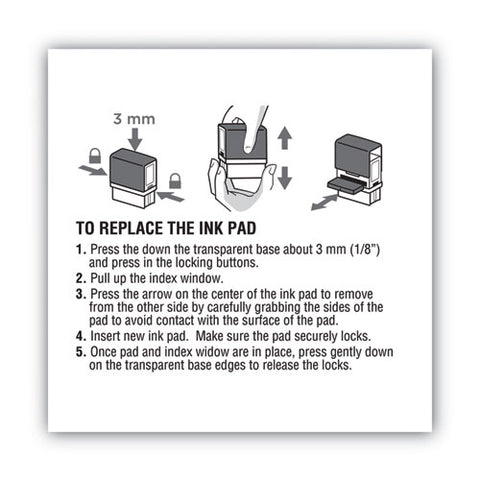 3 mm

TO REPLACE THE INK PAD

1. Press the down the transparent base about 3 mm (1/8") and press in the locking buttons.
2. Pull up the index window.
3. Press the arrow on the center of the ink pad to remove from the other side by carefully grabbing the sides of the pad to avoid contact with the surface of the pad.
4. Insert new ink pad. Make sure the pad securely locks.
5. Once pad and index widow are in place, press gently down on the transparent base edges to release the locks.