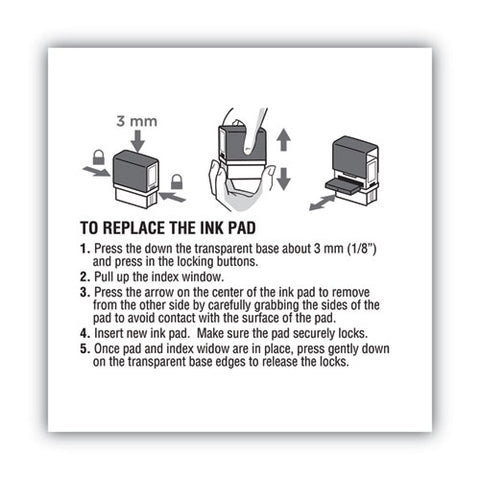 3 mm

TO REPLACE THE INK PAD

1. Press the down the transparent base about 3 mm (1/8") and press in the locking buttons.
2. Pull up the index window.
3. Press the arrow on the center of the ink pad to remove from the other side by carefully grabbing the sides of the pad to avoid contact with the surface of the pad.
4. Insert new ink pad. Make sure the pad securely locks.
5. Once pad and index widow are in place, press gently down on the transparent base edges to release the locks.