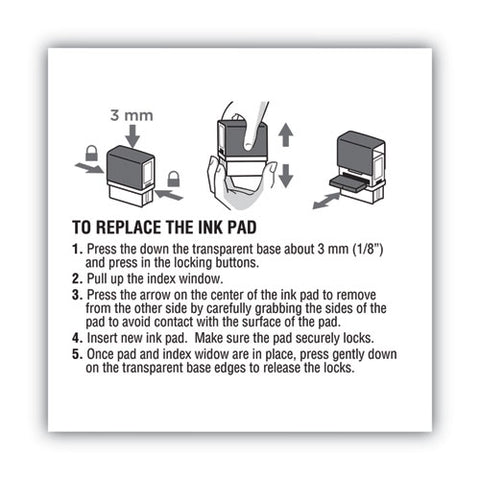 3 mm

TO REPLACE THE INK PAD

1. Press the down the transparent base about 3 mm (1/8") and press in the locking buttons.
2. Pull up the index window.
3. Press the arrow on the center of the ink pad to remove from the other side by carefully grabbing the sides of the pad to avoid contact with the surface of the pad.
4. Insert new ink pad. Make sure the pad securely locks.
5. Once pad and index widow are in place, press gently down on the transparent base edges to release the locks.