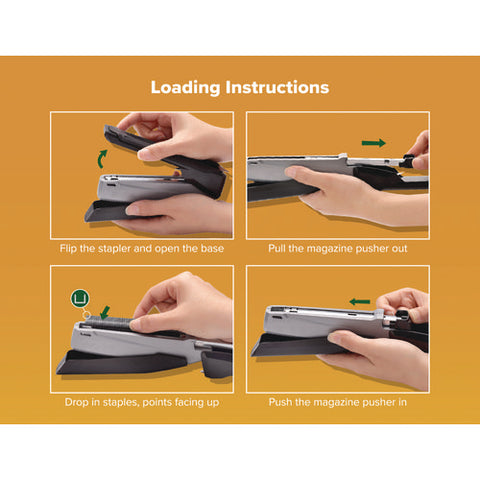 Loading Instructions

Flip the stapler and open the base

Pull the magazine pusher out

Drop in staples, points facing up

Push the magazine pusher in